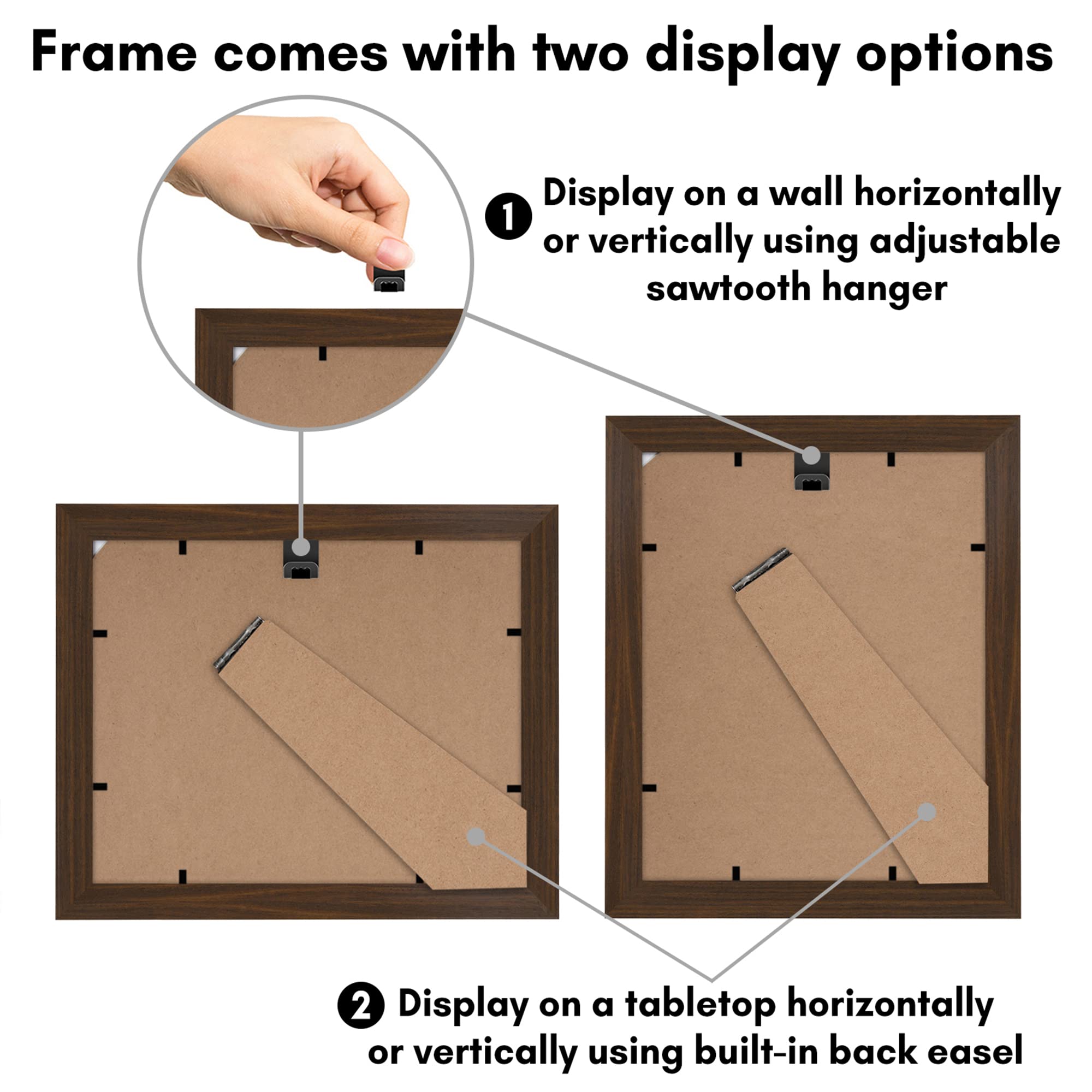 Frame comes with two display options

1 Display on a wall horizontally or vertically using adjustable sawtooth hanger

2 Display on a tabletop horizontally or vertically using built-in back easel